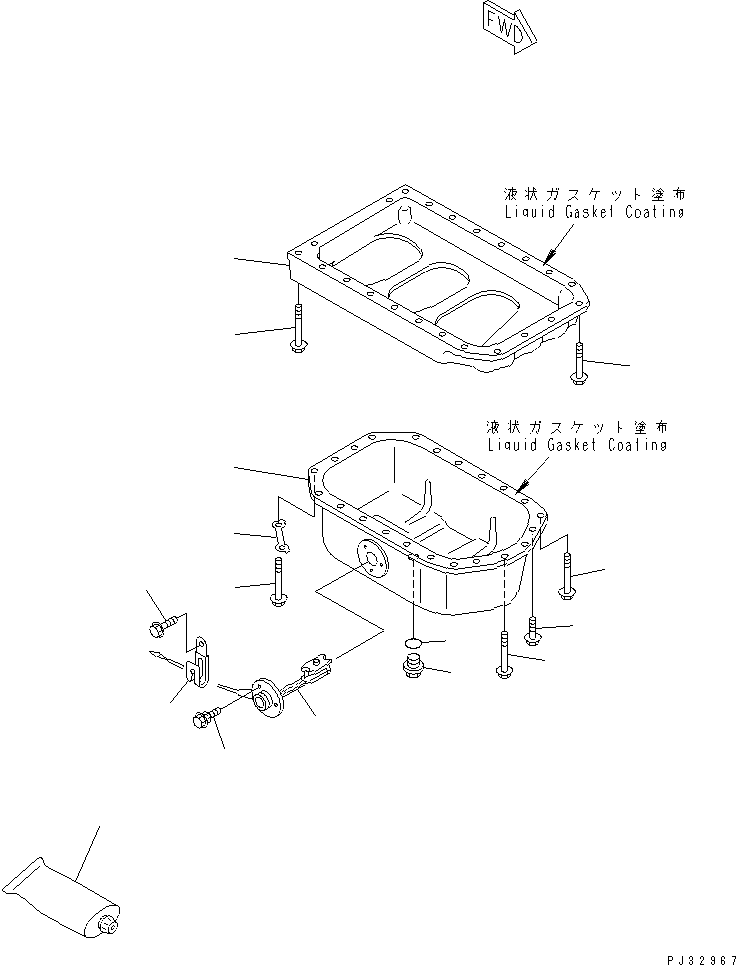 FWD

液状ガスケット塗布
Liquid Gasket Coating

液状ガスケット塗布
Liquid Gasket Coating

PJ32967