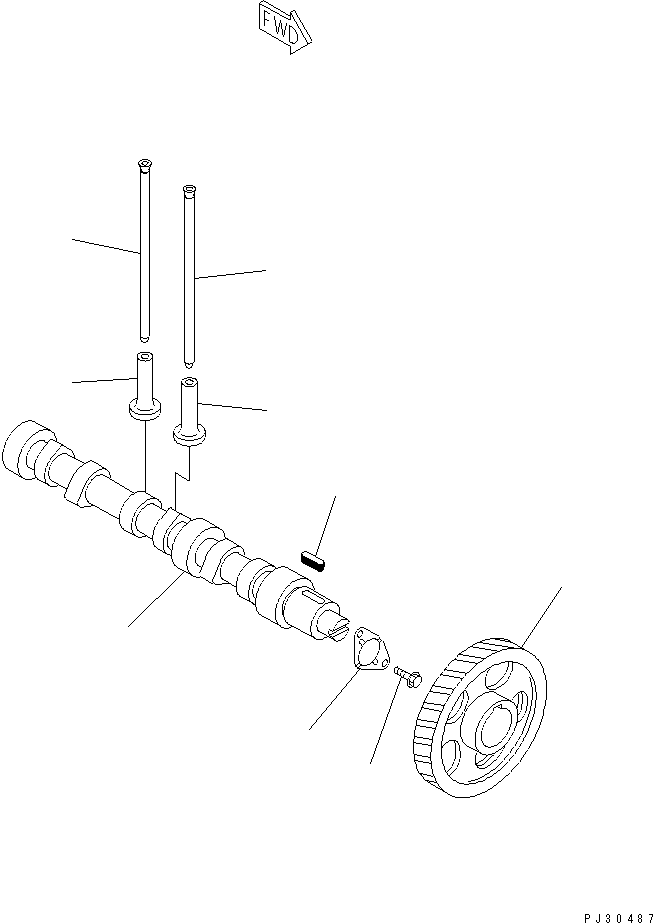 FWD

PJ30487