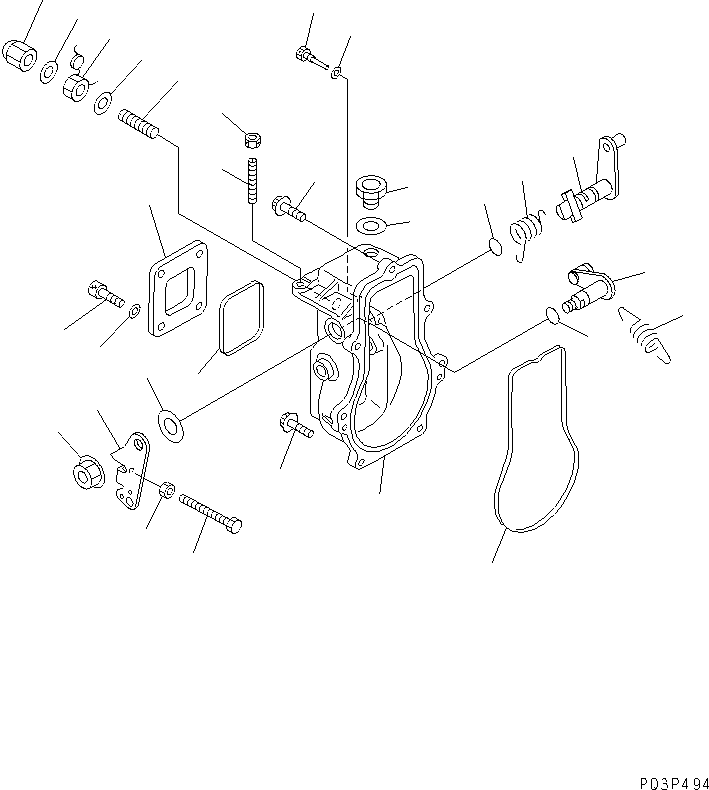 P03P494