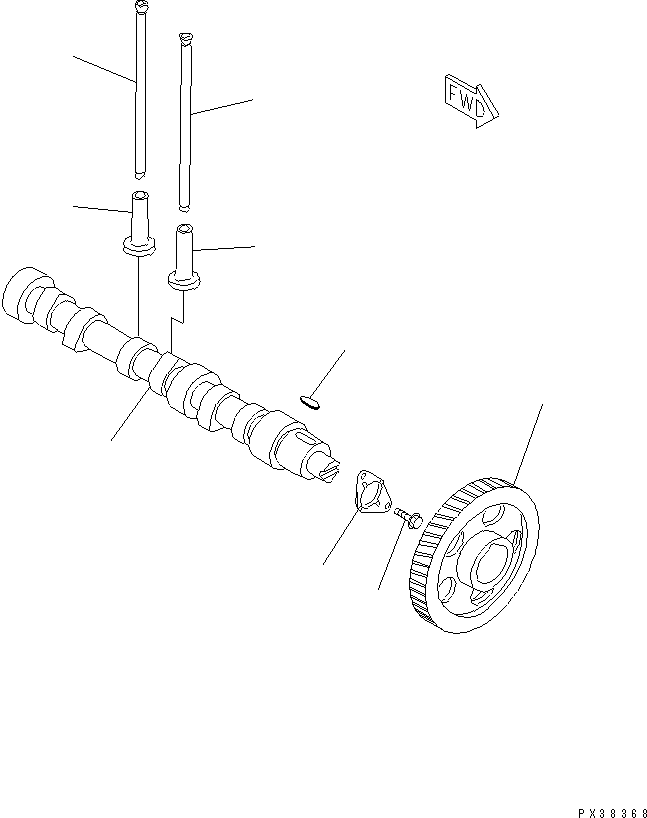 FWD

PX38368