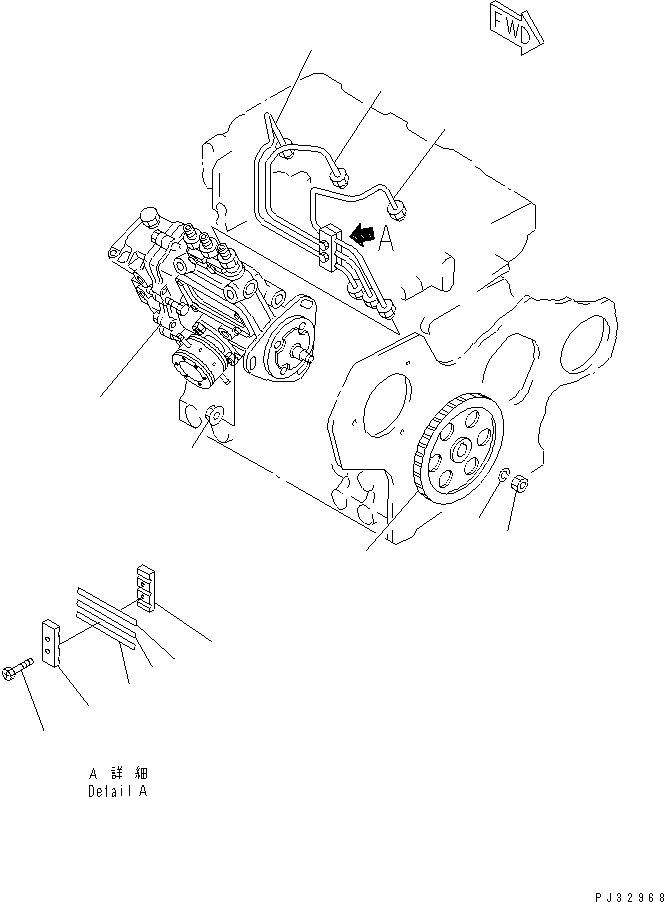 FWD

A

A 詳 細
Detail A

PJ32968