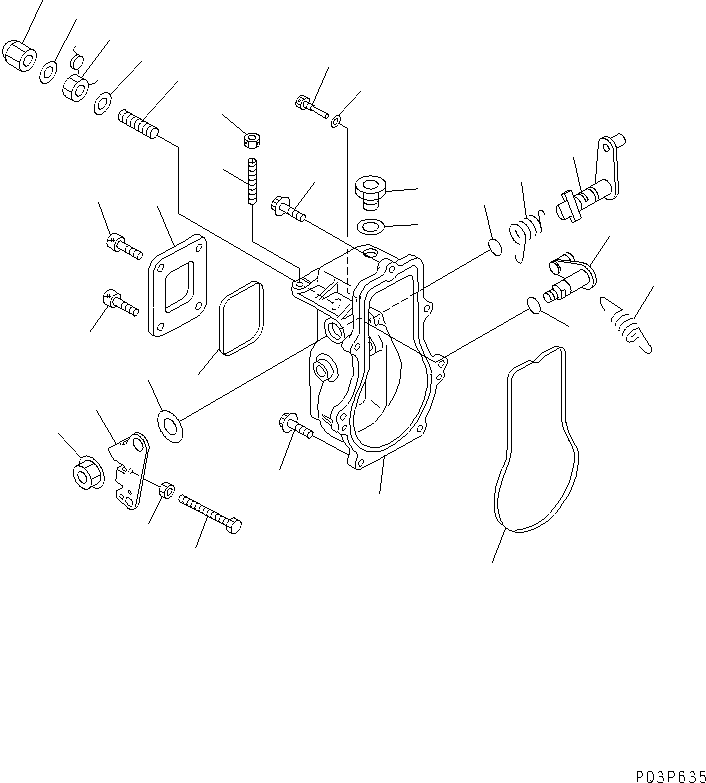 P03P635