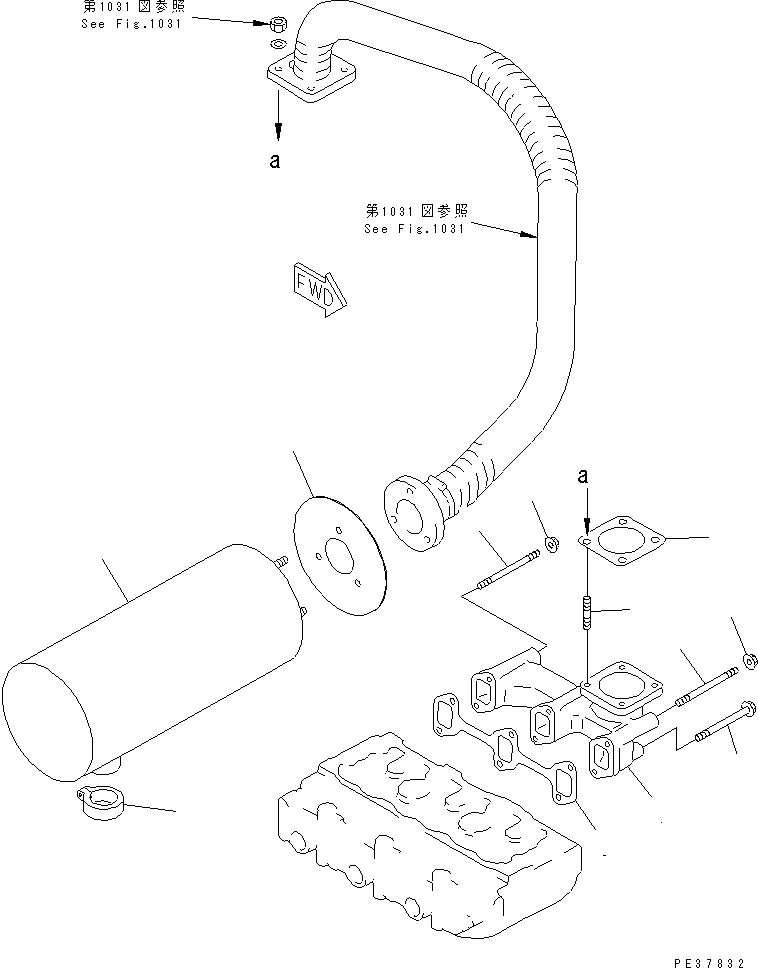 第1031図参照
See Fig.1031

a

第1031図参照
See Fig.1031

FWD

a

PE37832