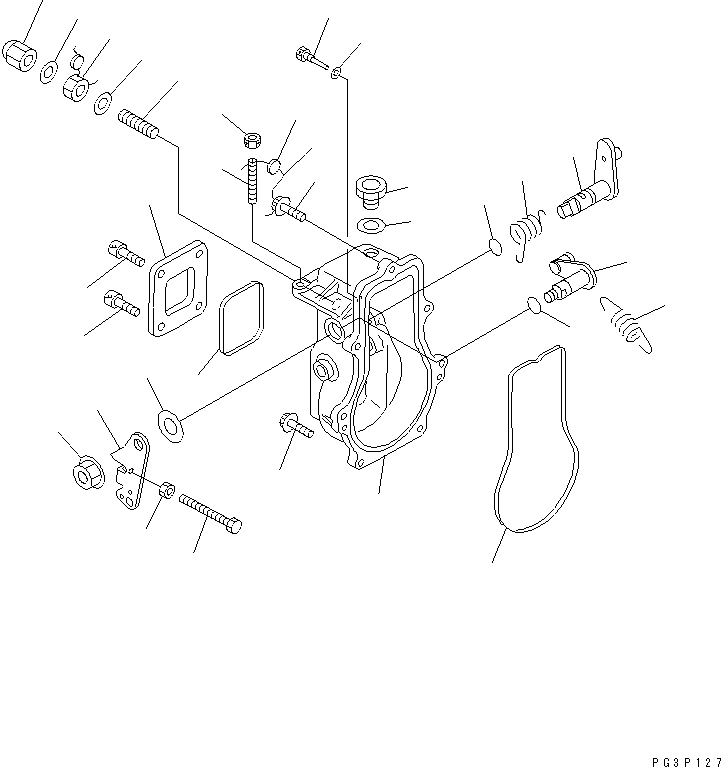 PG3P127