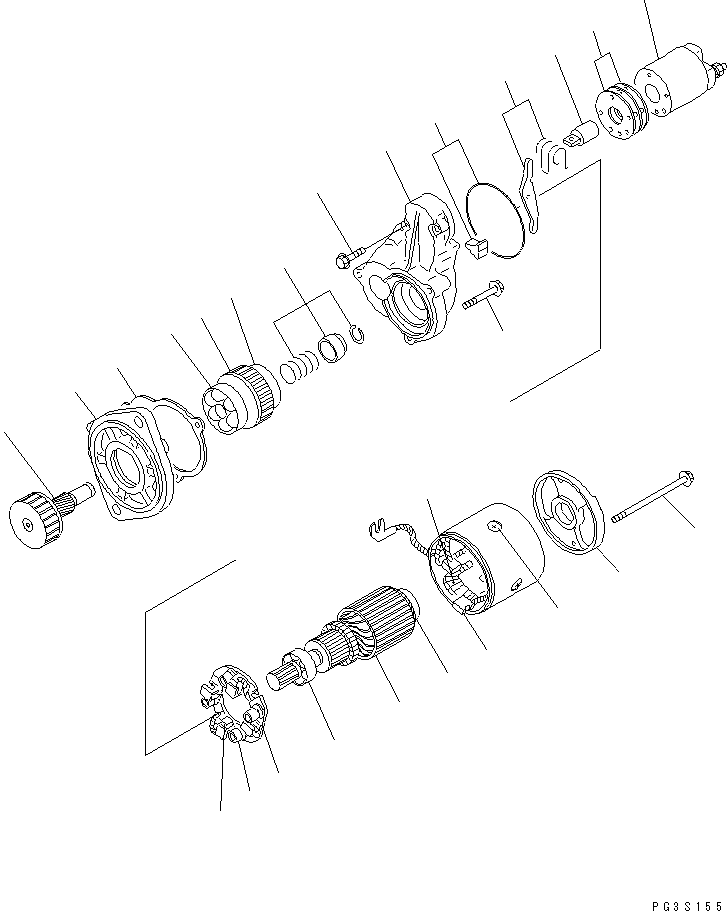 PG3S155