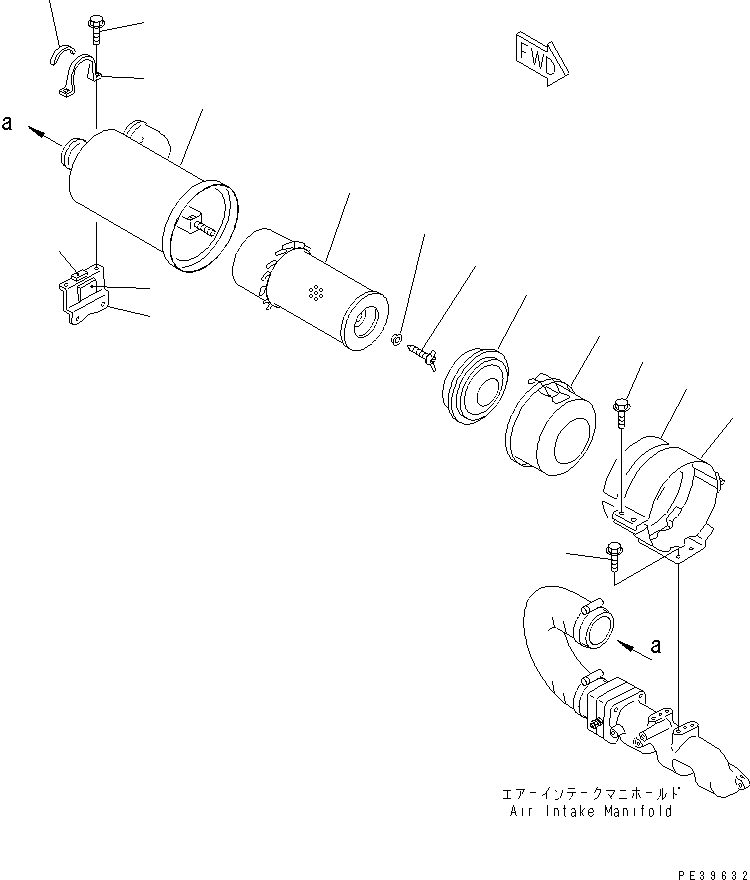 FWD

a

a

エアーインテークマニホールド
Air Intake Manifold

PE39632