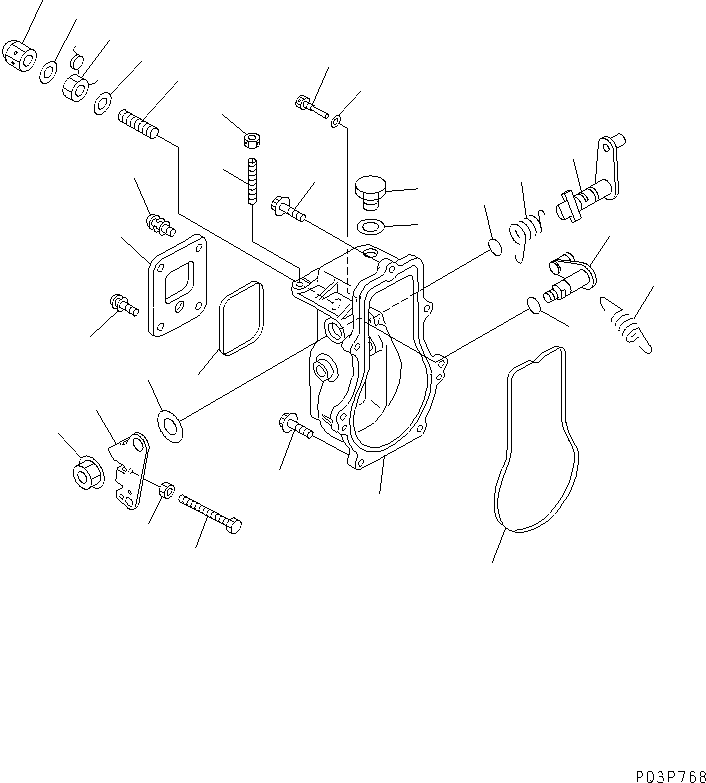 P03P768