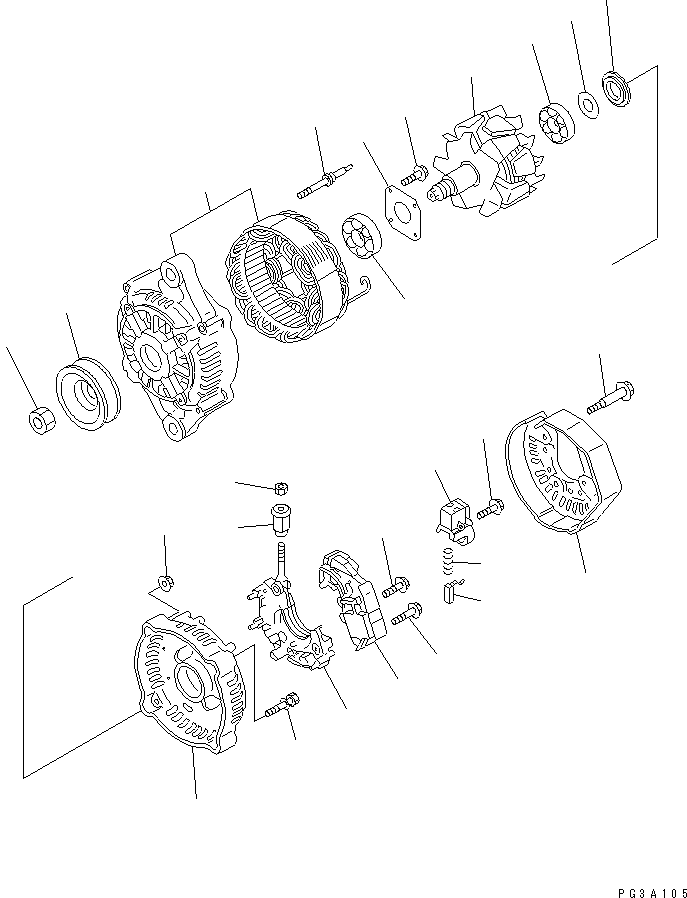 PG3A105