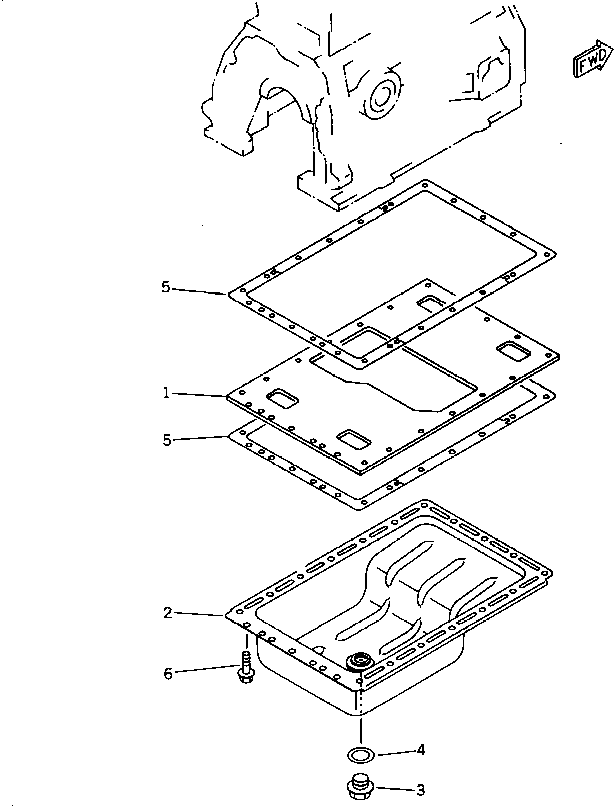 FWD

5

1

5

2

6

4

3