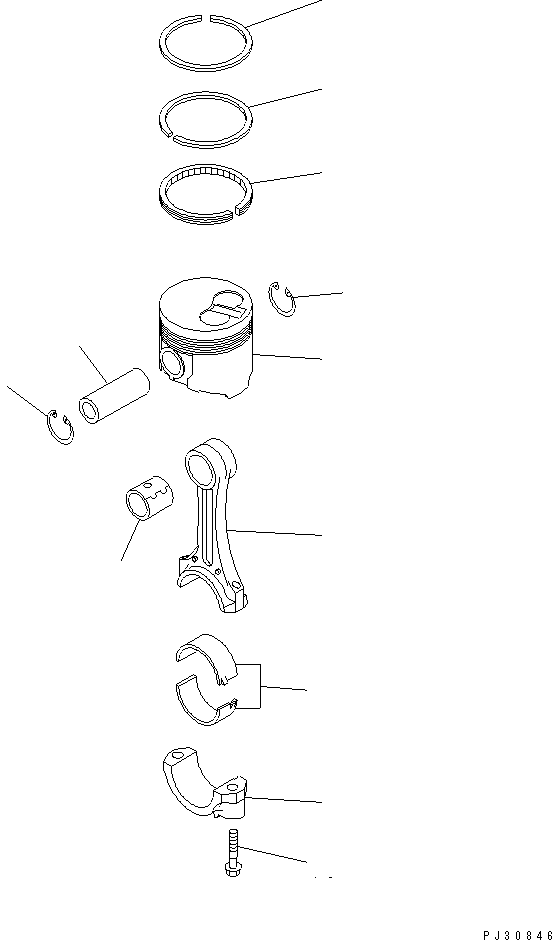 PJ30846