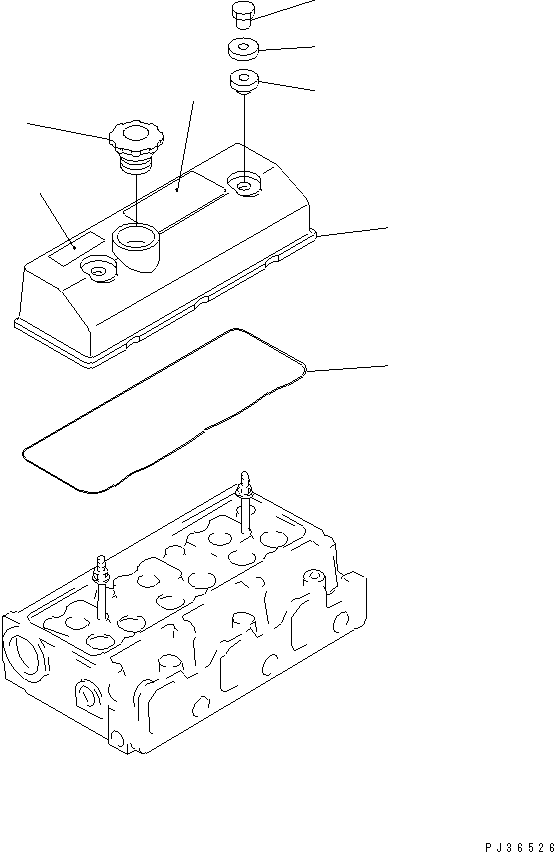 PJ36526