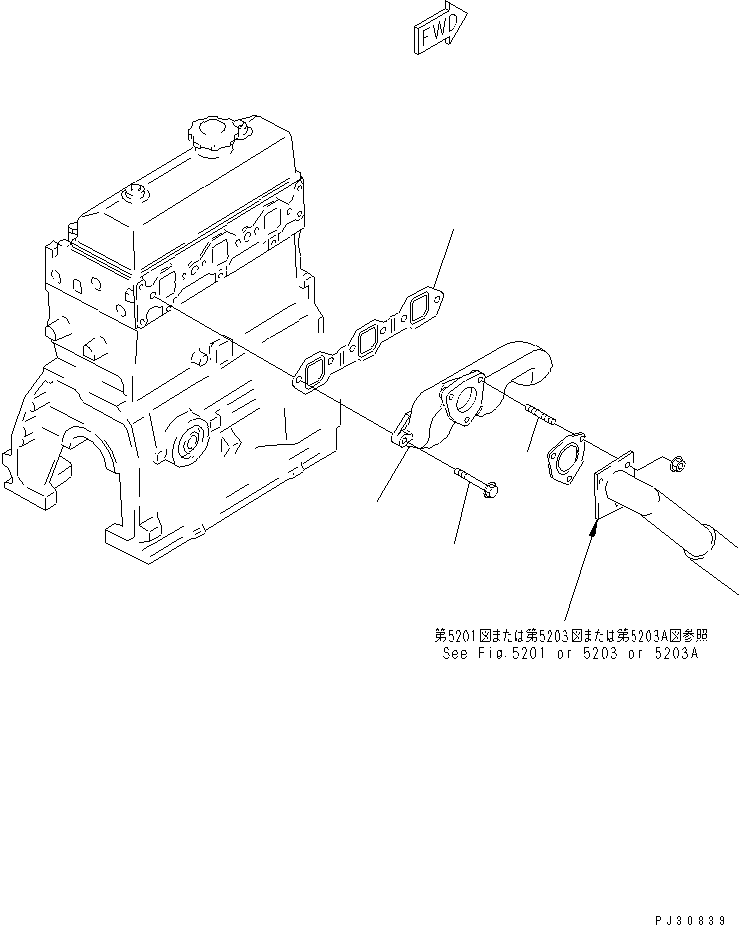 FWD

第5201図または第5203図または第5203A図参照
See Fig.5201 or 5203 or 5203A

PJ30839