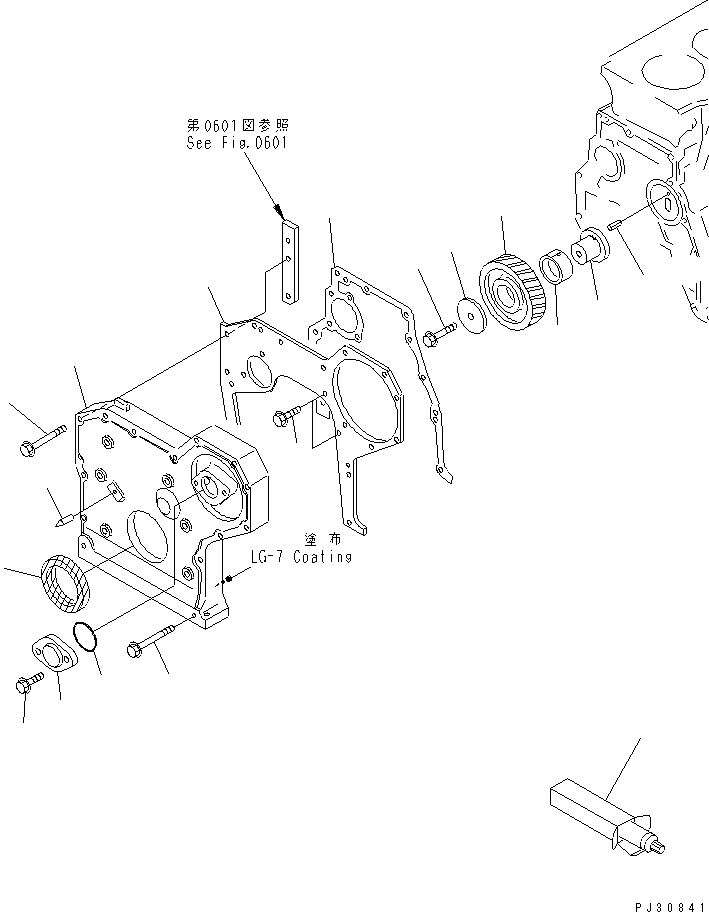 第0601図参照
See Fig.0601

塗布
LG-7 Coating

PJ30841