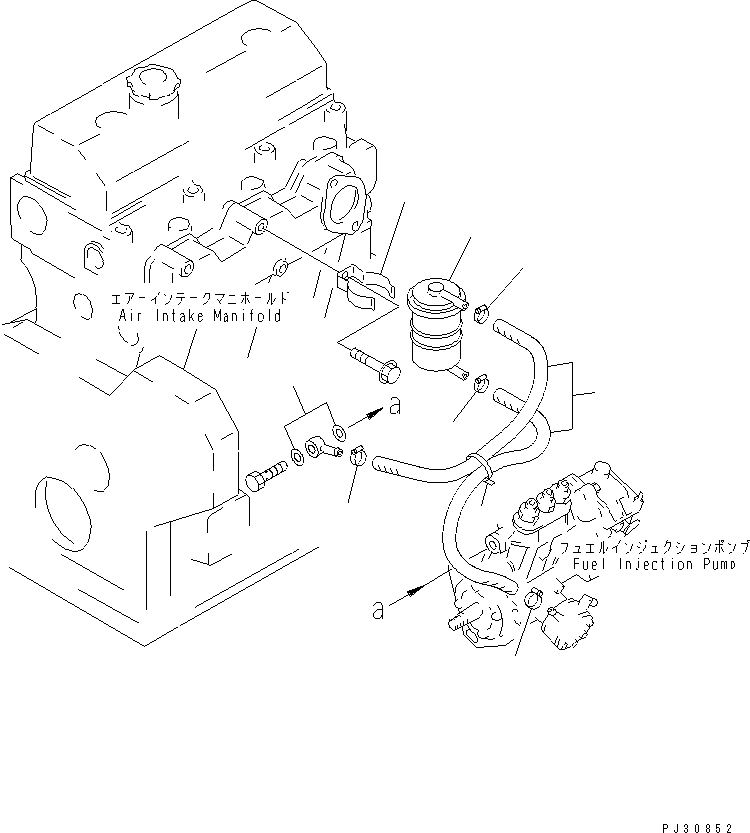 エアーインテークマニホールド
Air Intake Manifold

a

フュエルインジェクションポンプ
Fuel Injection Pump

a

PJ30852