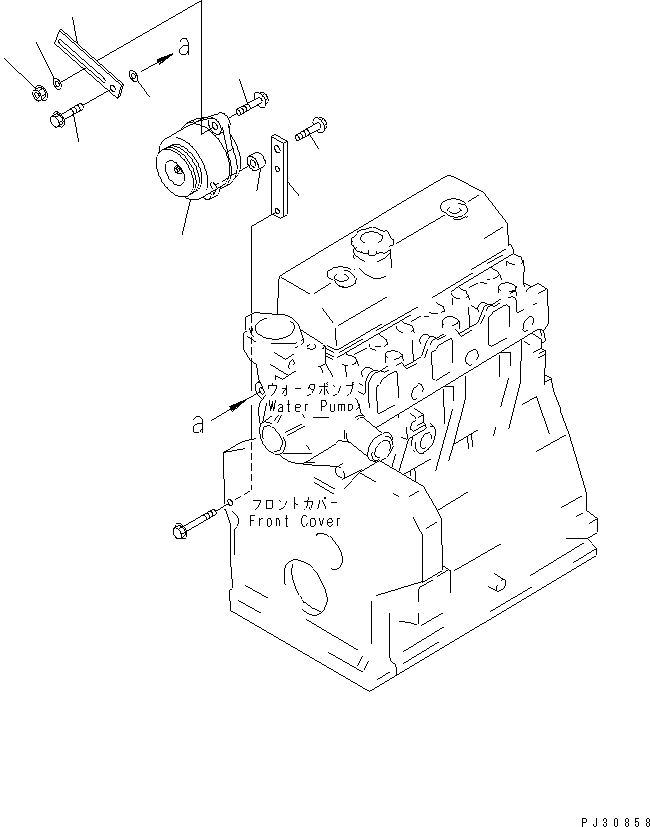 a

ウォータポンプ
Water Pump

a

フロントカバー
Front Cover

PJ30858