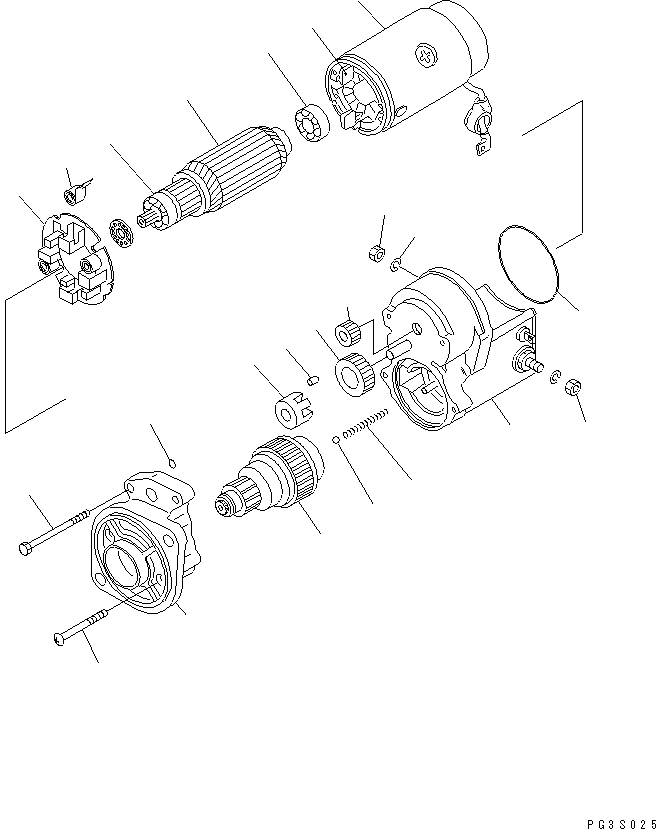 PG3S025