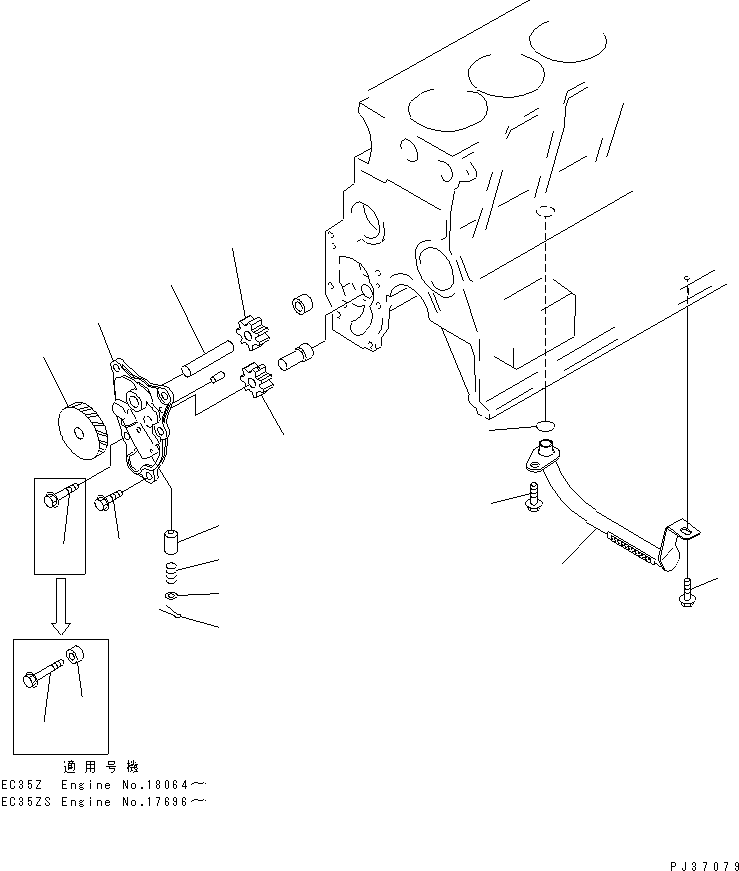 適用号機
EC35Z Engine No.18064～
EC35ZS Engine No.17696～

PJ37079