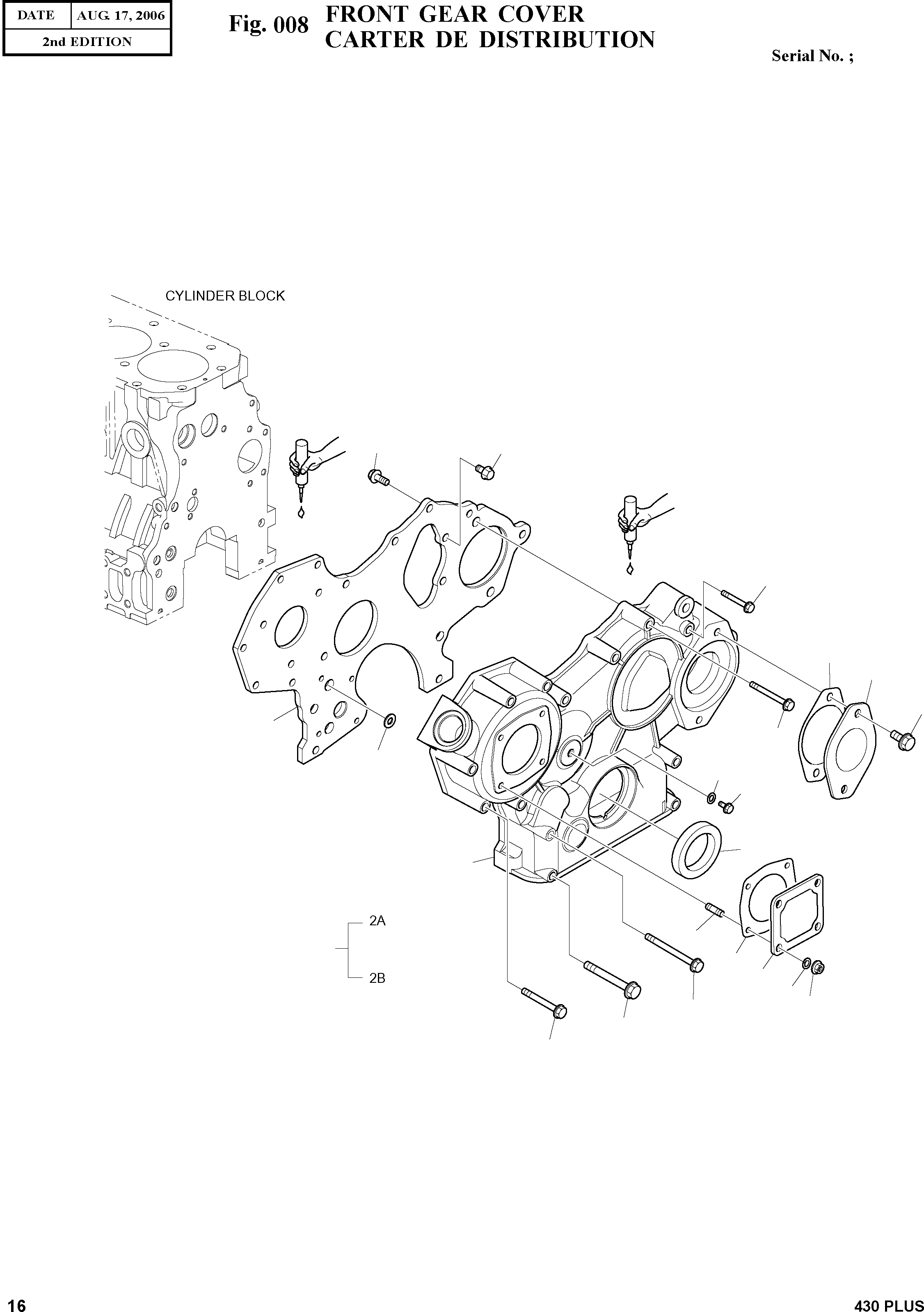 | DATE | AUG. 17, 2006 |
|---|---|
| 2nd EDITION | |

Fig. 008 FRONT GEAR COVER
CARTER DE DISTRIBUTION

Serial No. ;

CYLINDER BLOCK

2A

2B

16

430 PLUS