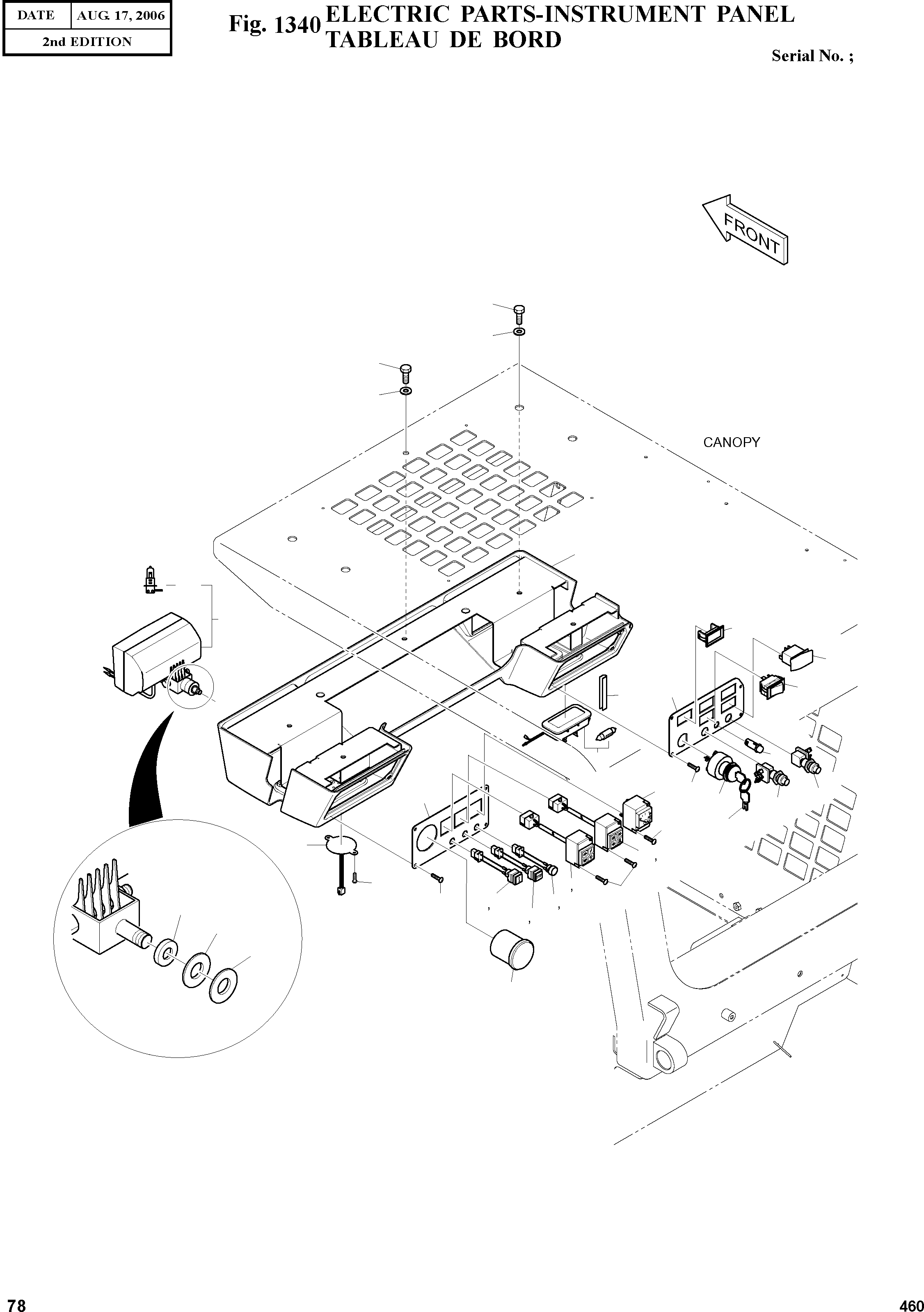 | DATE | AUG. 17, 2006 |
|---|---|
| 2nd EDITION | |

Fig. 1340 ELECTRIC PARTS-INSTRUMENT PANEL
TABLEAU DE BORD

Serial No. ;

FRONT

CANOPY

78

460