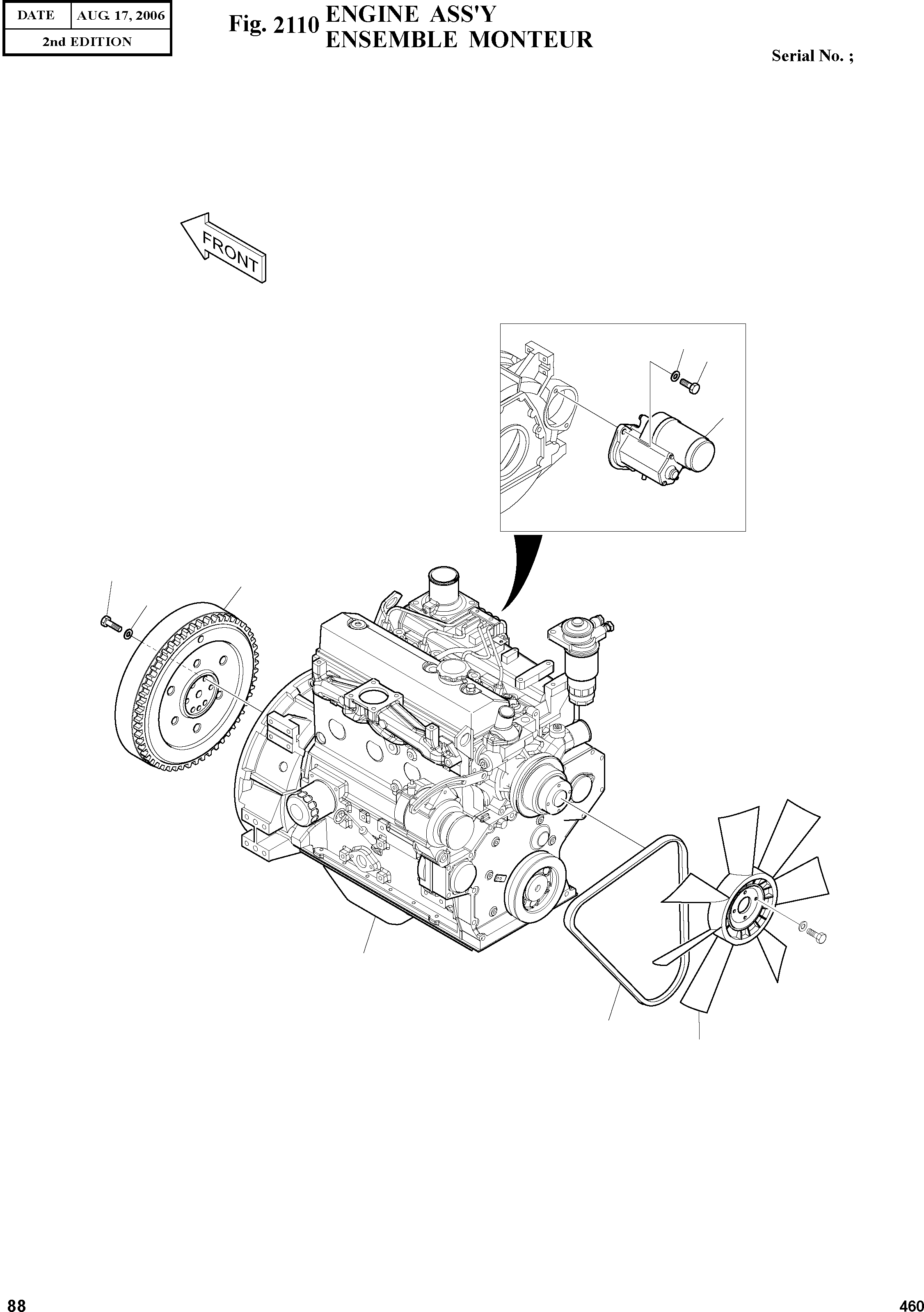 | DATE | AUG. 17, 2006 |
|---|---|
| 2nd EDITION | |

Fig. 2110 ENGINE ASS'Y
ENSEMBLE MONTEUR

Serial No. ;

FRONT

88

460