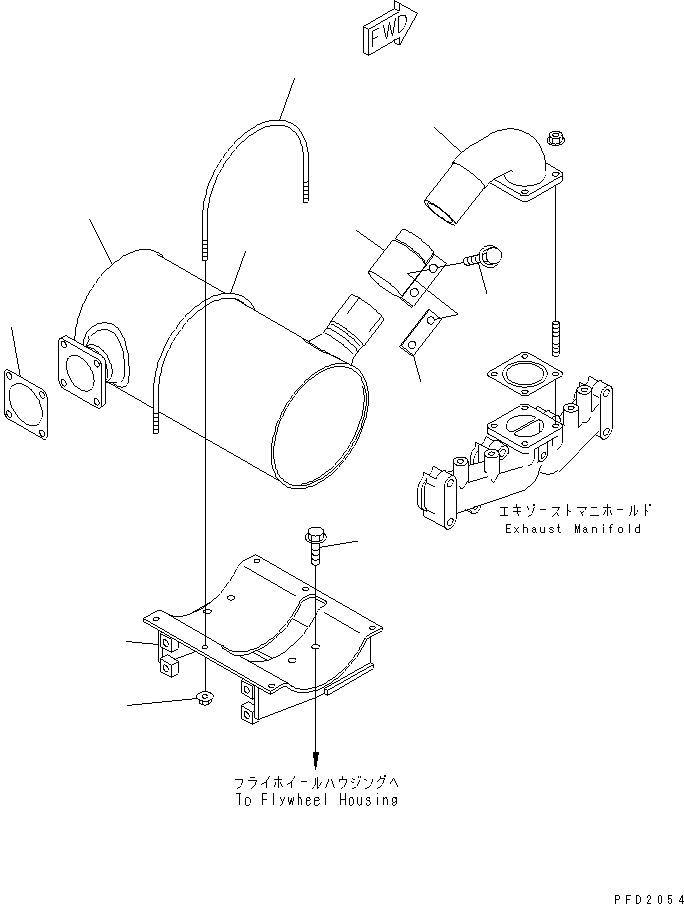 FWD

エキゾーストマニホールド
Exhaust Manifold

フライホイールハウジングへ
To Flywheel Housing

PFD2054