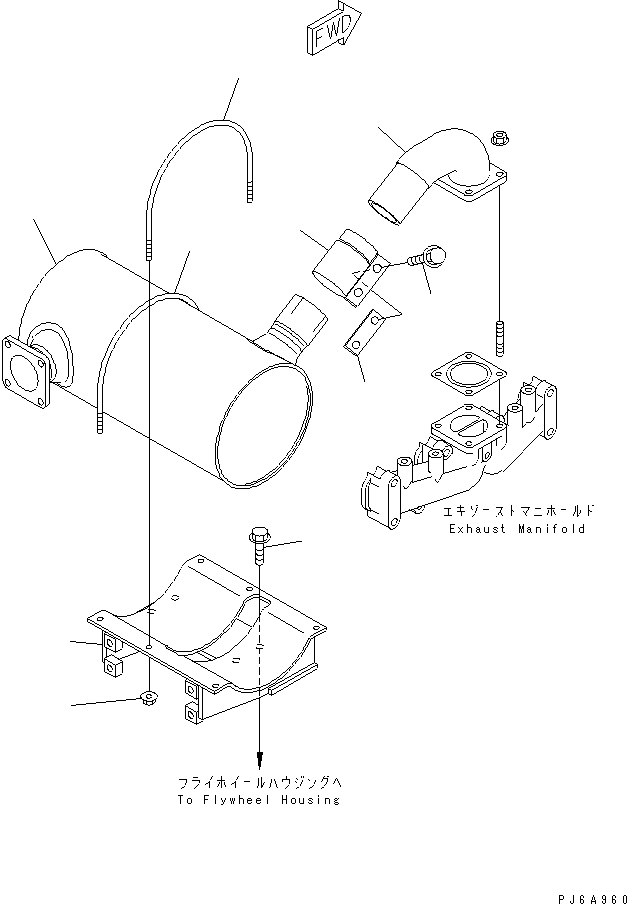 FWD

エキゾーストマニホールド
Exhaust Manifold

フライホイールハウジングへ
To Flywheel Housing

PJ6A960