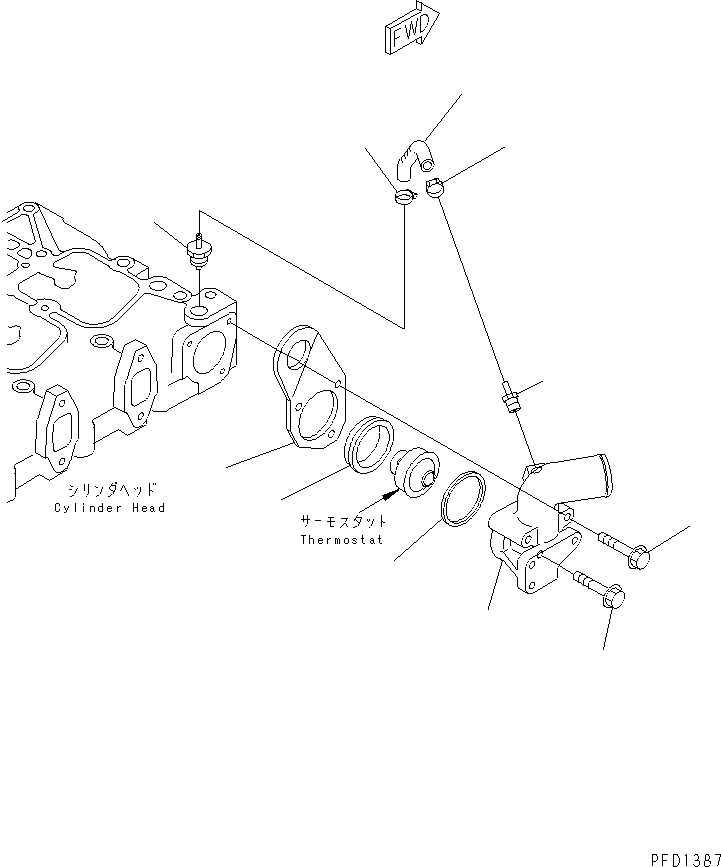 FWD

シリンダヘッド
Cylinder Head

サーモスタット
Thermostat

PFD1387