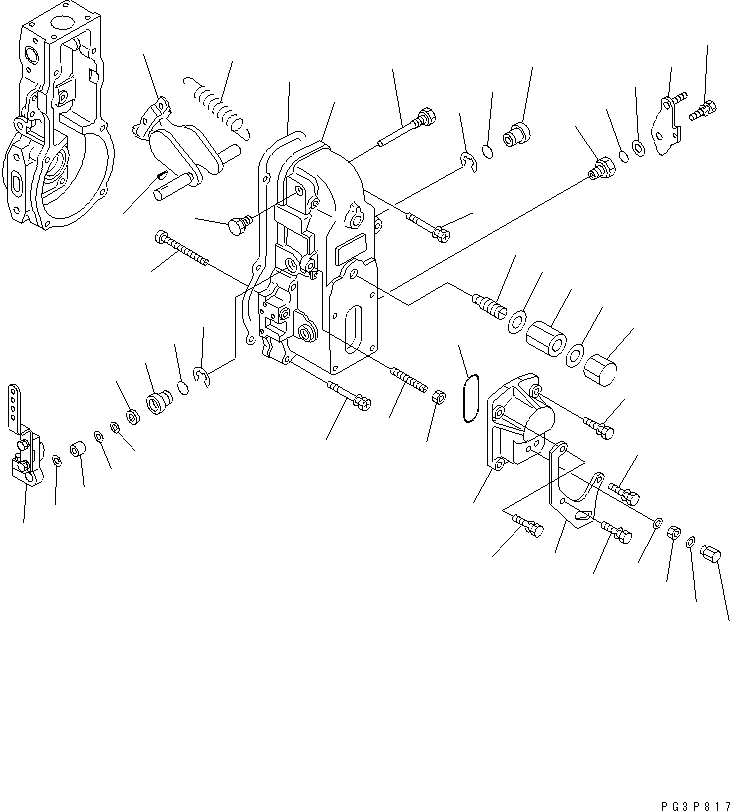 PG3P817