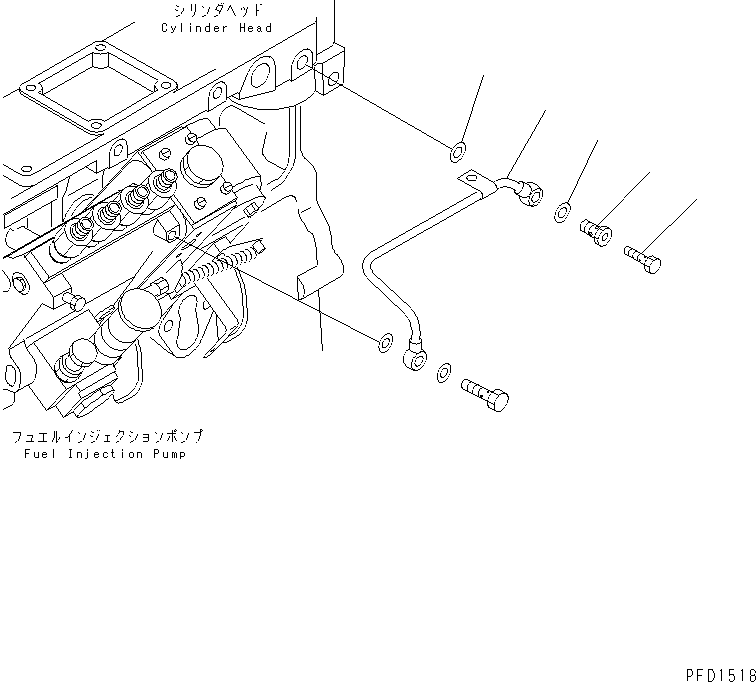 シリンダヘッド
Cylinder Head

フュエルインジェクションポンプ
Fuel Injection Pump

PFD1518