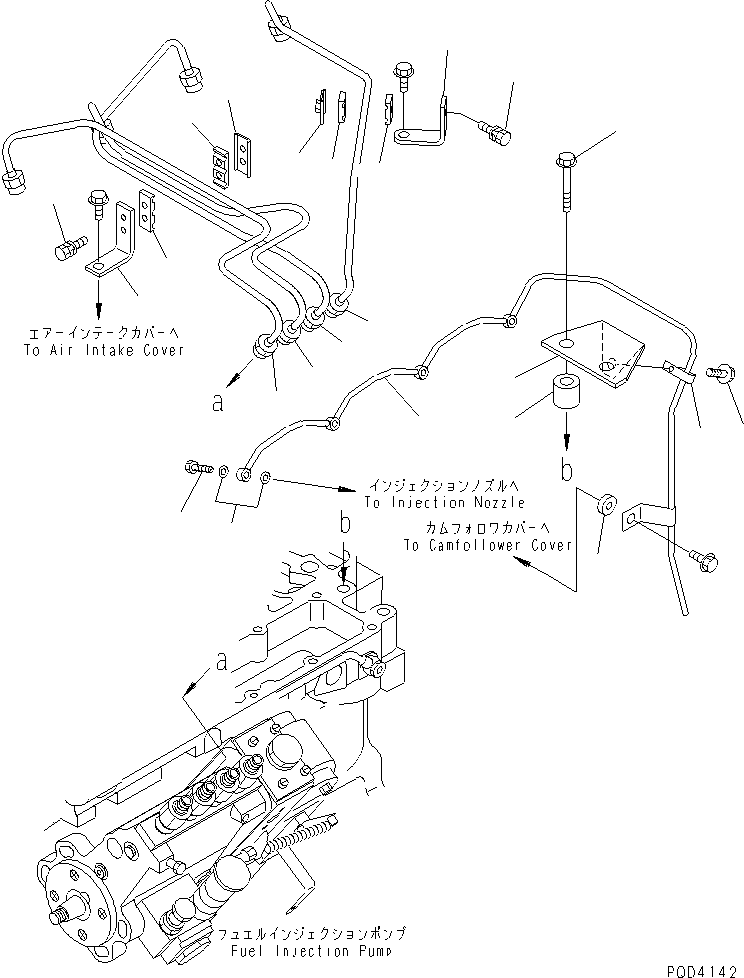 エアーインテークカバーへ
To Air Intake Cover

a

インジェクションノズルへ
To Injection Nozzle

b

b

カムフォロワカバーへ
To Camfollower Cover

a

フュエルインジェクションポンプ
Fuel Injection Pump

POD4142