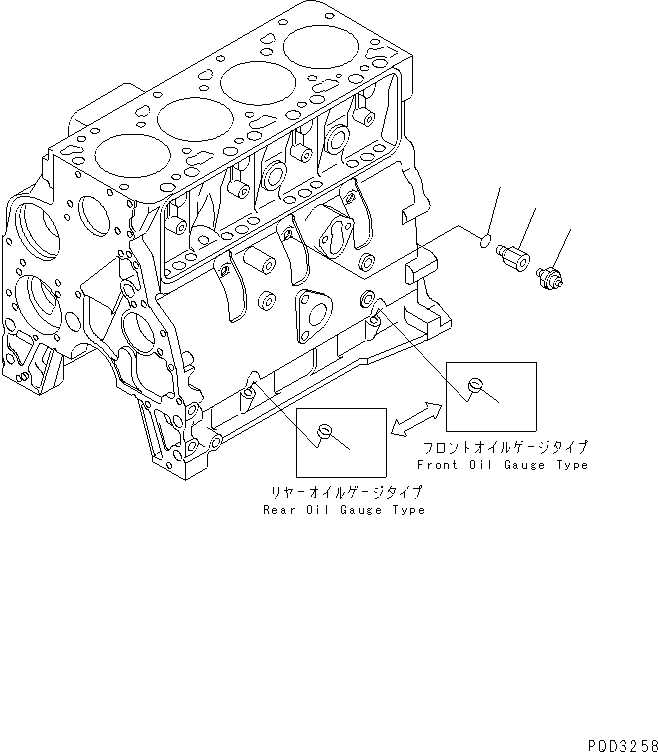 フロントオイルゲージタイプ
Front Oil Gauge Type

リヤーオイルゲージタイプ
Rear Oil Gauge Type

PDD3258