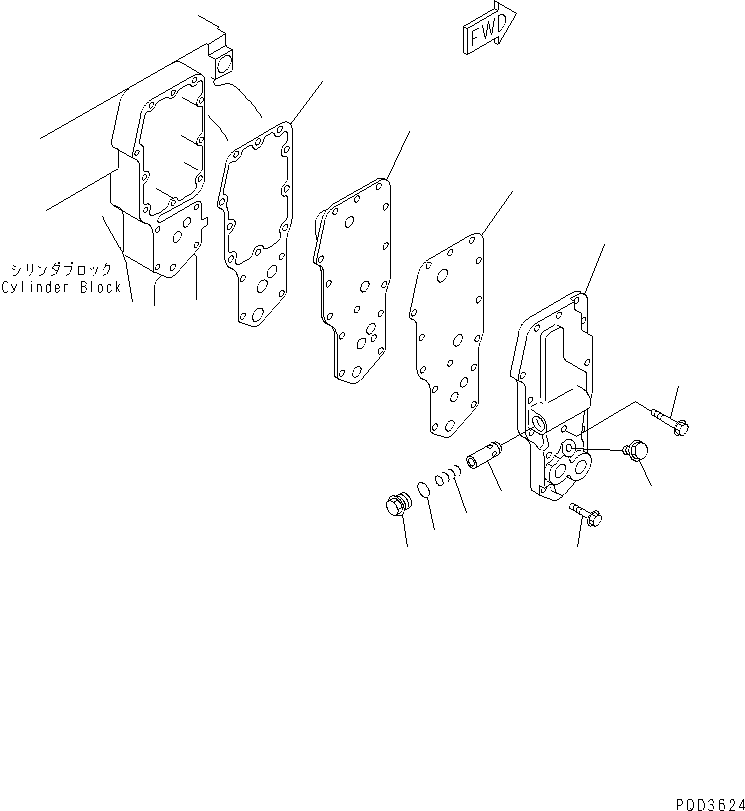 FWD

シリンダブロック
Cylinder Block

P0D3624