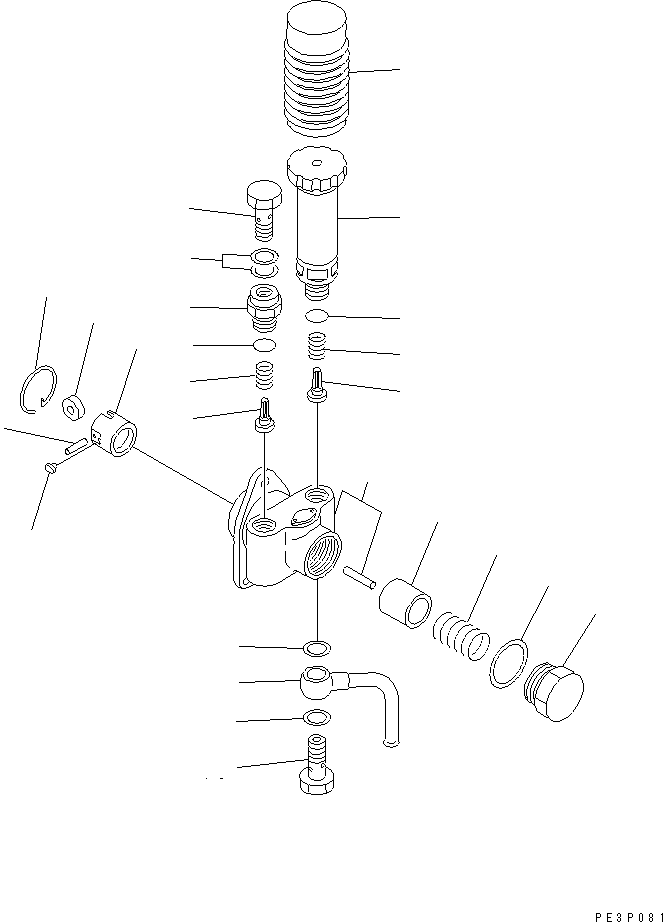 PE3P081