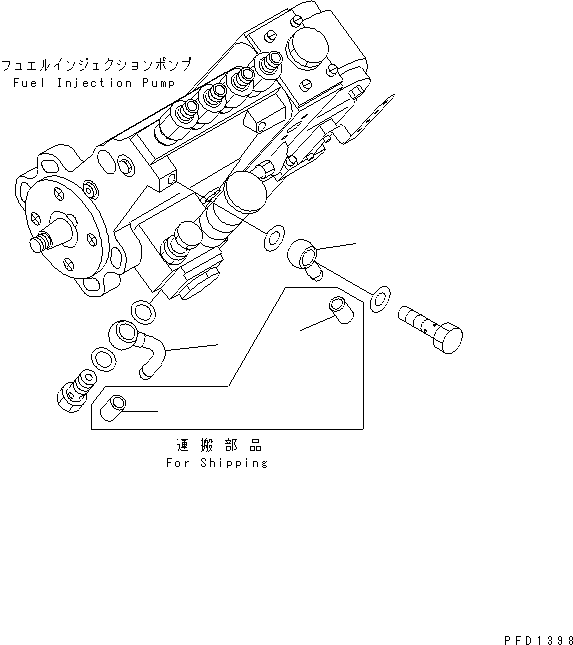 フュエルインジェクションポンプ
Fuel Injection Pump

運搬部品
For Shipping

PFD1398