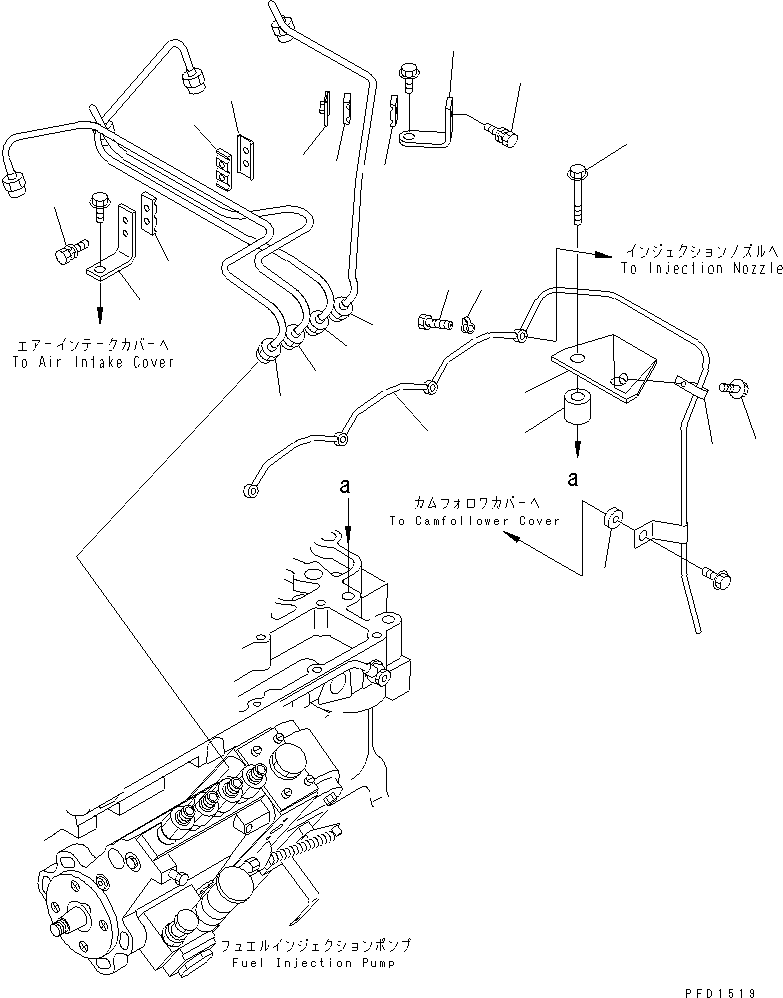 インジェクションノズルへ
To Injection Nozzle

エアーインテークカバーへ
To Air Intake Cover

a

a

カムフォロワカバーへ
To Camfollower Cover

フュエルインジェクションポンプ
Fuel Injection Pump

PFD1519