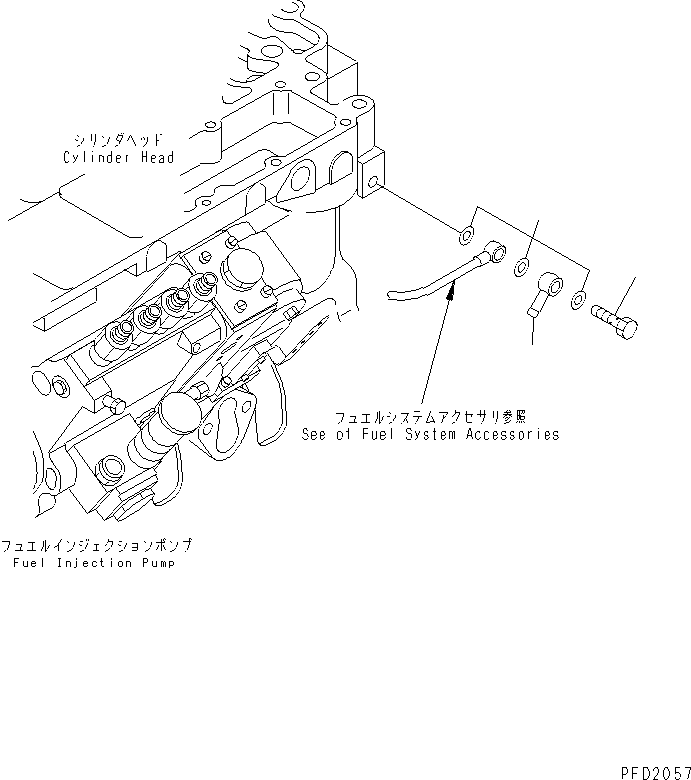 シリンダヘッド
Cylinder Head

フュエルシステムアクセサリ参照
See of Fuel System Accessories

フュエルインジェクションポンプ
Fuel Injection Pump

PFD2057