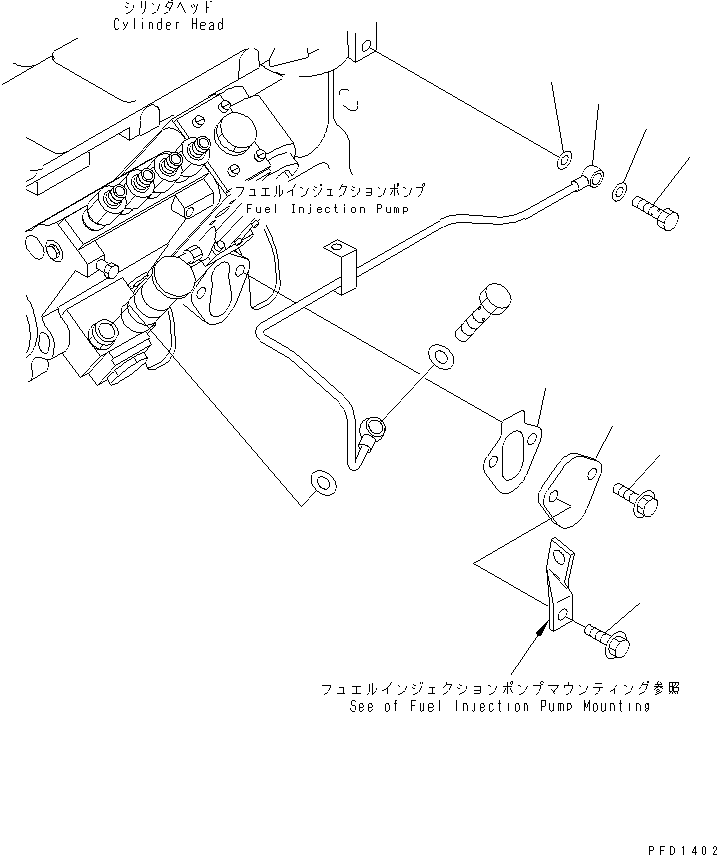 シリンダヘッド
Cylinder Head

フュエルインジェクションポンプ
Fuel Injection Pump

フュエルインジェクションポンプマウンティング参照
See of Fuel Injection Pump Mounting

PFD1402