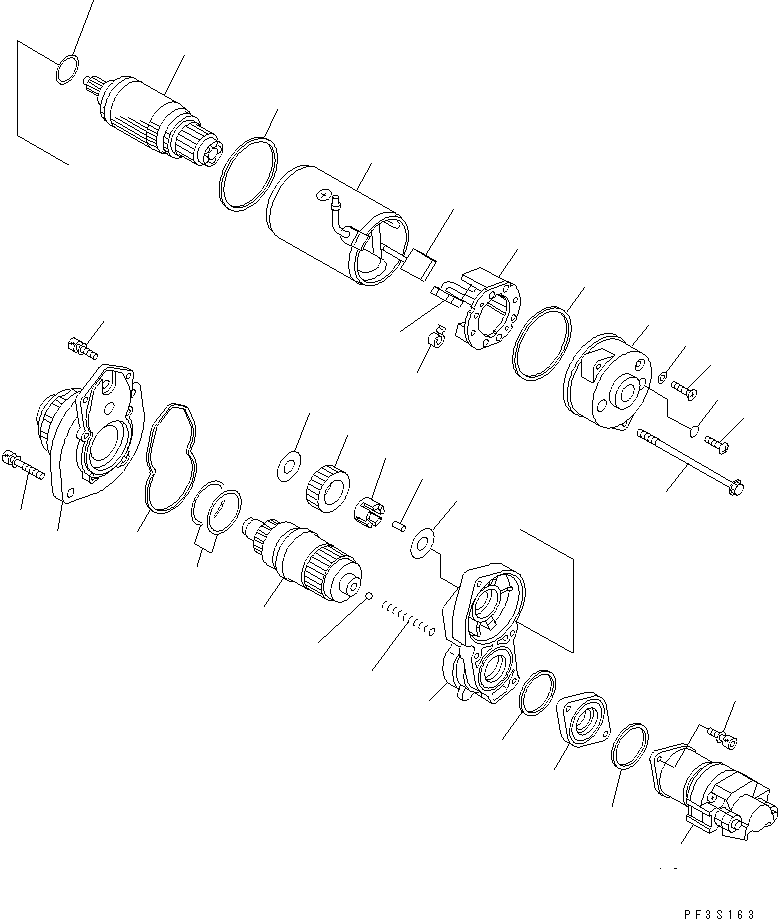 PF3S163