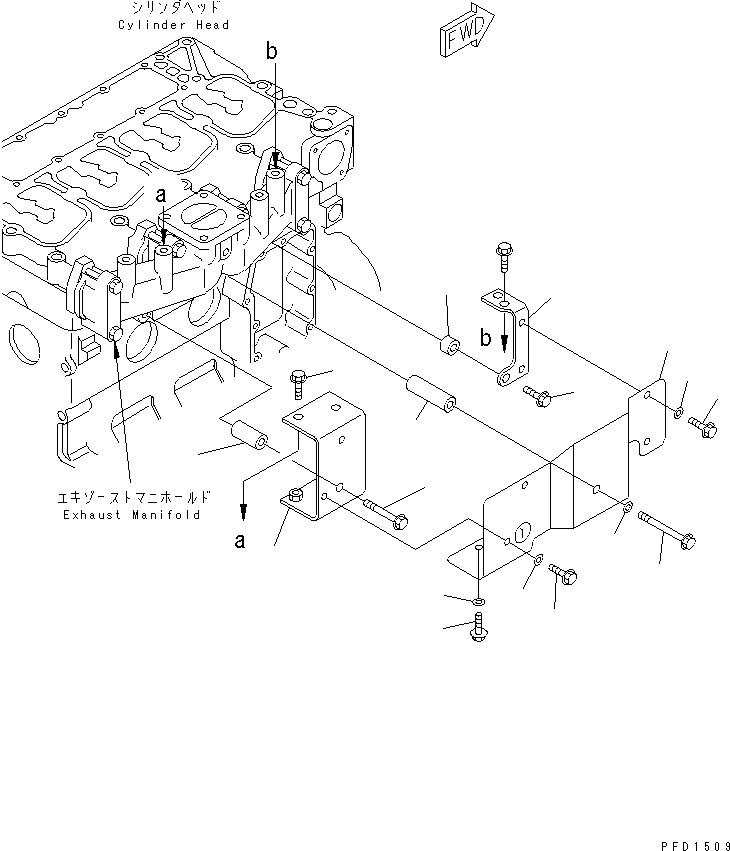 シリンダヘッド
Cylinder Head

FWD

b

a

b

エキゾーストマニホールド
Exhaust Manifold

a

PFD1509