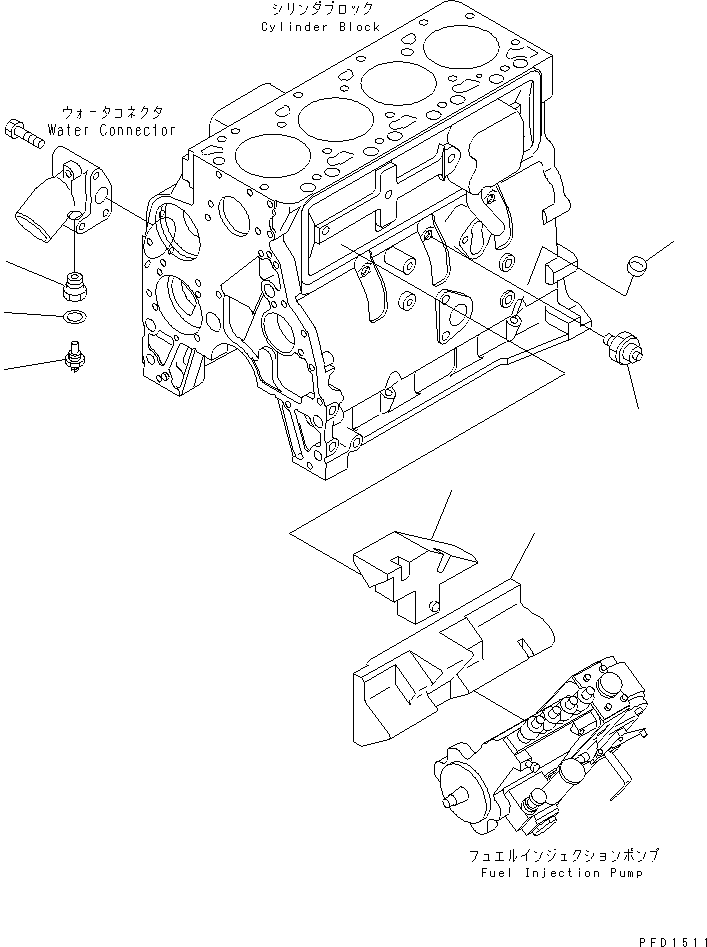 シリンダブロック
Cylinder Block

ウォータコネクタ
Water Connector

フュエルインジェクションポンプ
Fuel Injection Pump

PFD1511