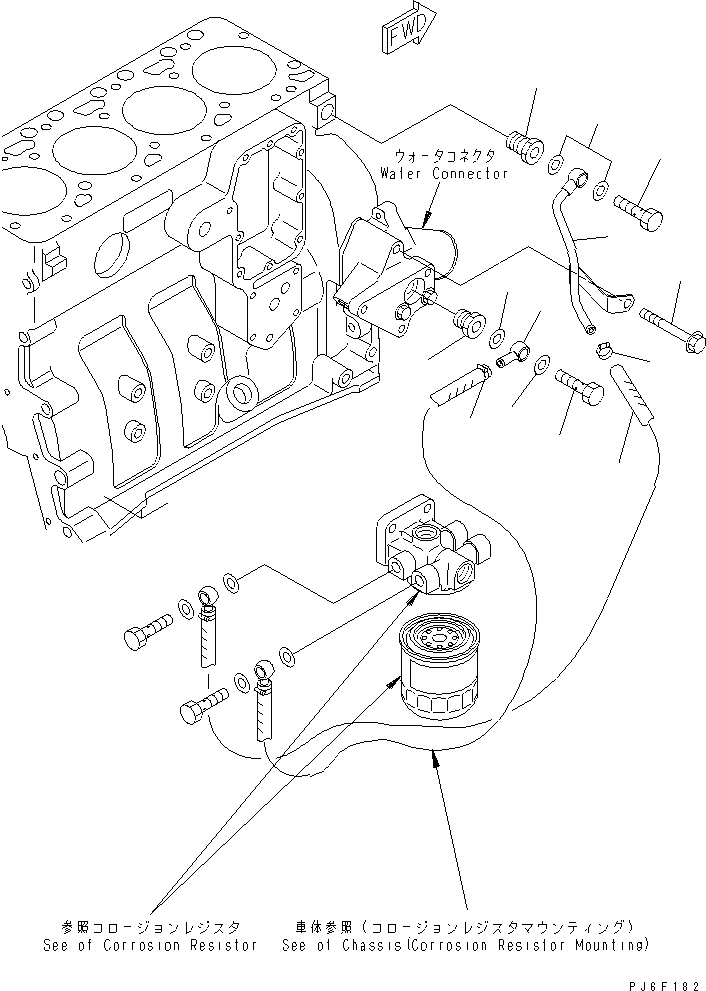 FWD

ウォータコネクタ
Water Connector

参照コロージョンレジスタ
See of Corrosion Resistor

車体参照（コロージョンレジスタマウンティング）
See of Chassis(Corrosion Resistor Mounting)

PJ6F182