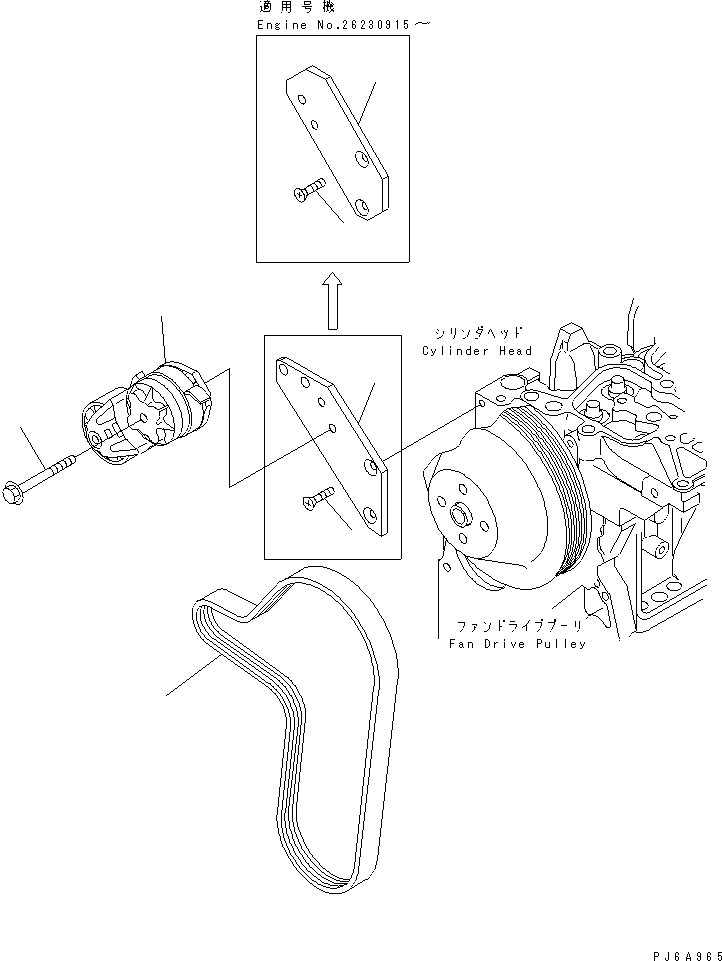 適用号機
Engine No.26230915～

シリンダヘッド
Cylinder Head

ファンドライブプーリ
Fan Drive Pulley

PJ6A965