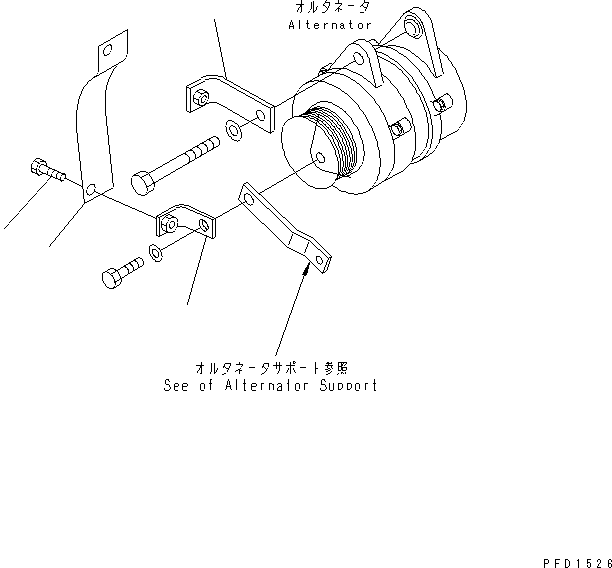 オルタネータ
Alternator

オルタネータサポート参照
See of Alternator Support

PFD1526