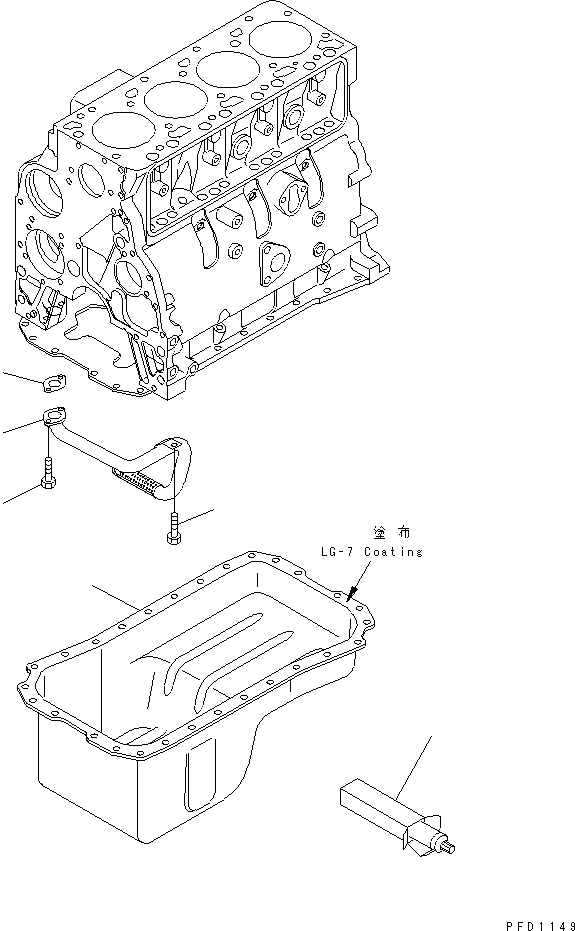 塗布
LG-7 Coating

PFD1149