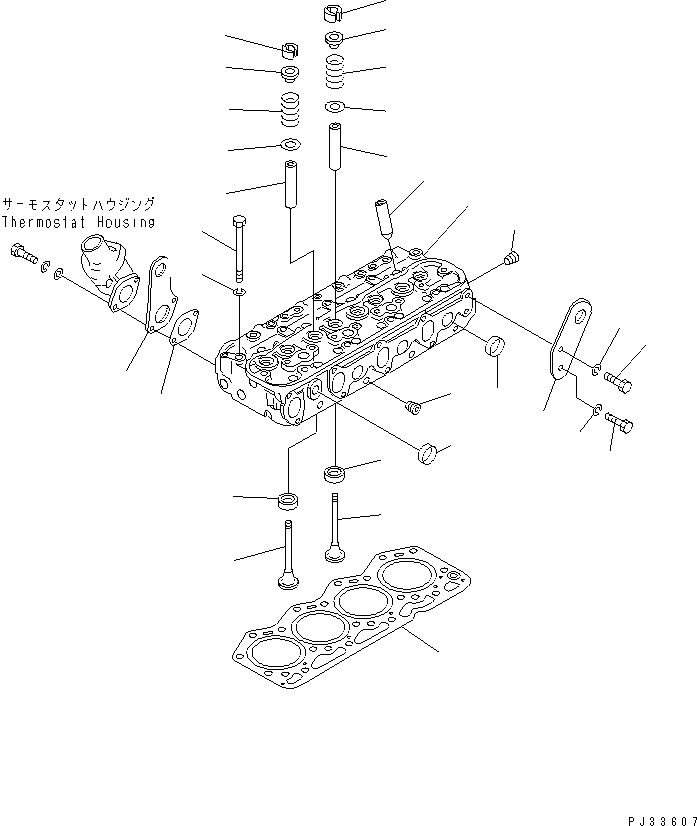 サーモスタットハウジング
Thermostat Housing

PJ33607