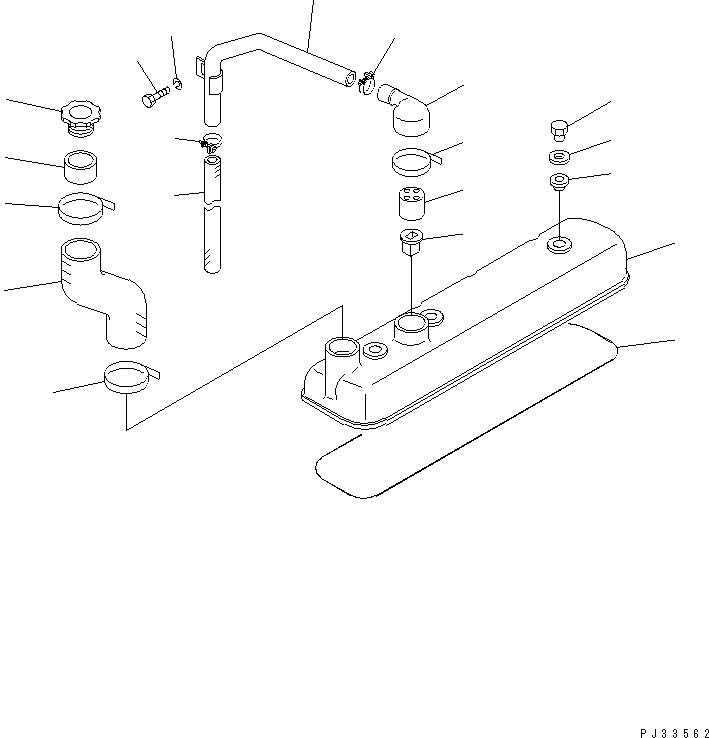 PJ33562