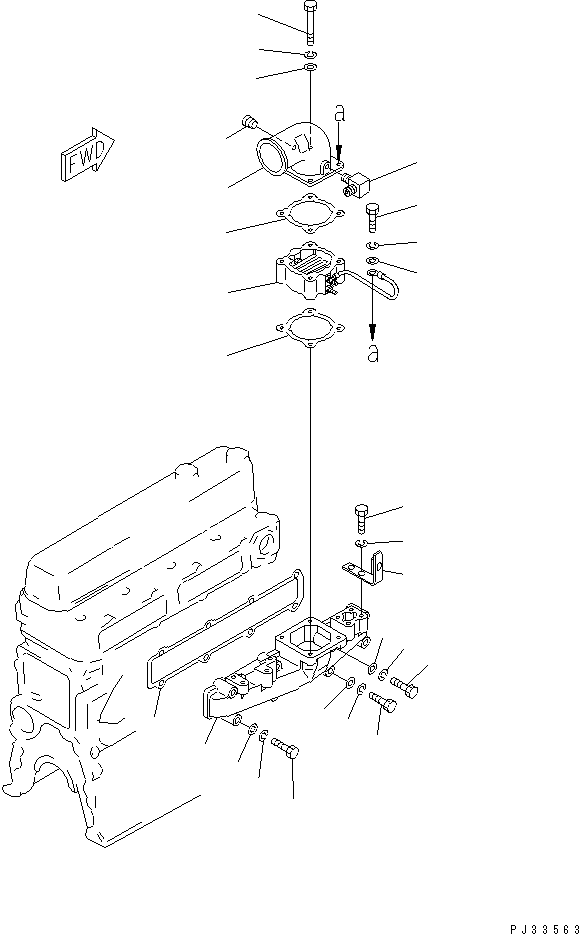 FWD

a

a

PJ33563