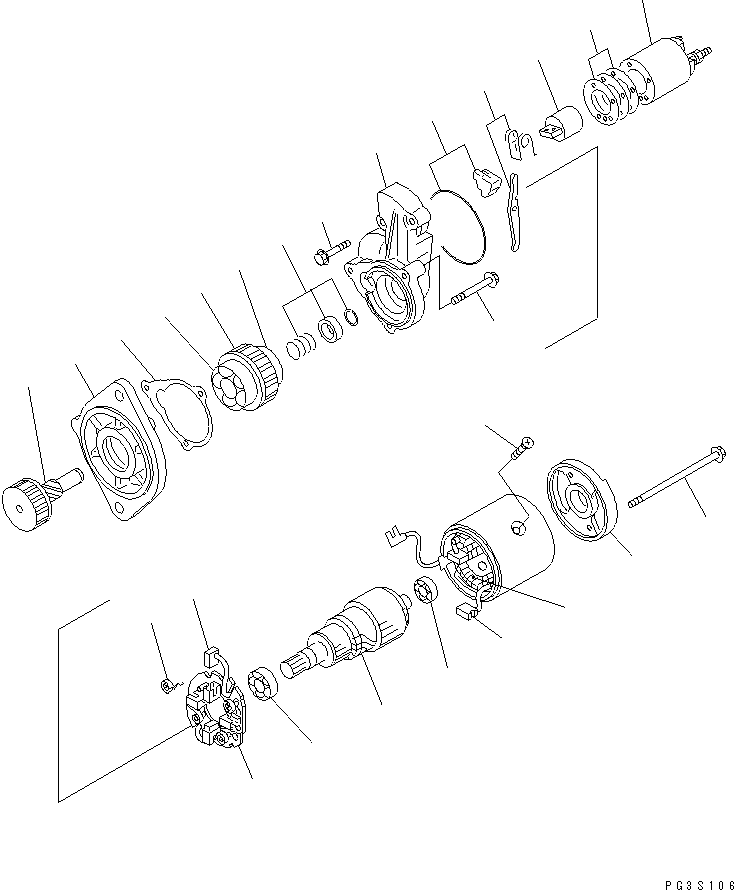 PG3S106