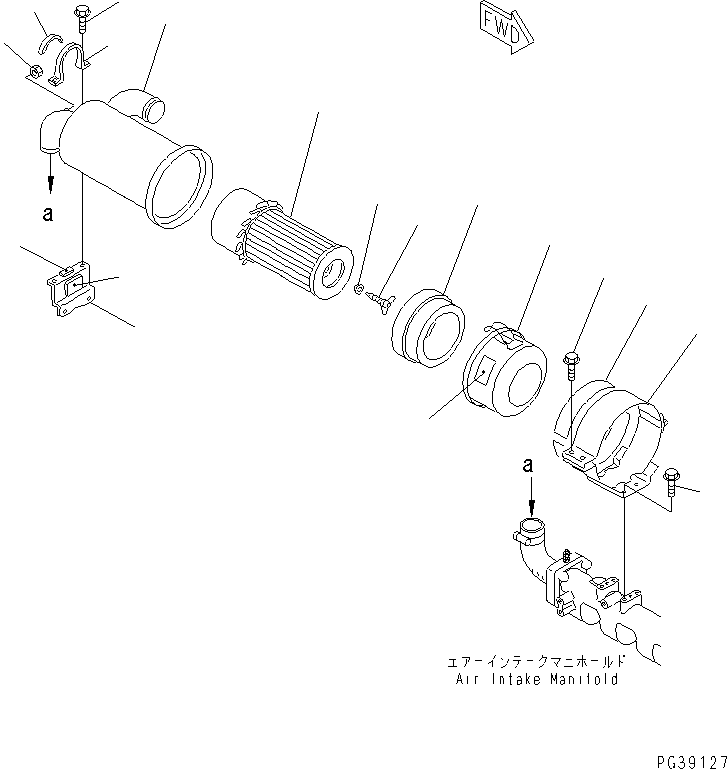 FWD

a

a

エアーインテークマニホールド
Air Intake Manifold

PG39127