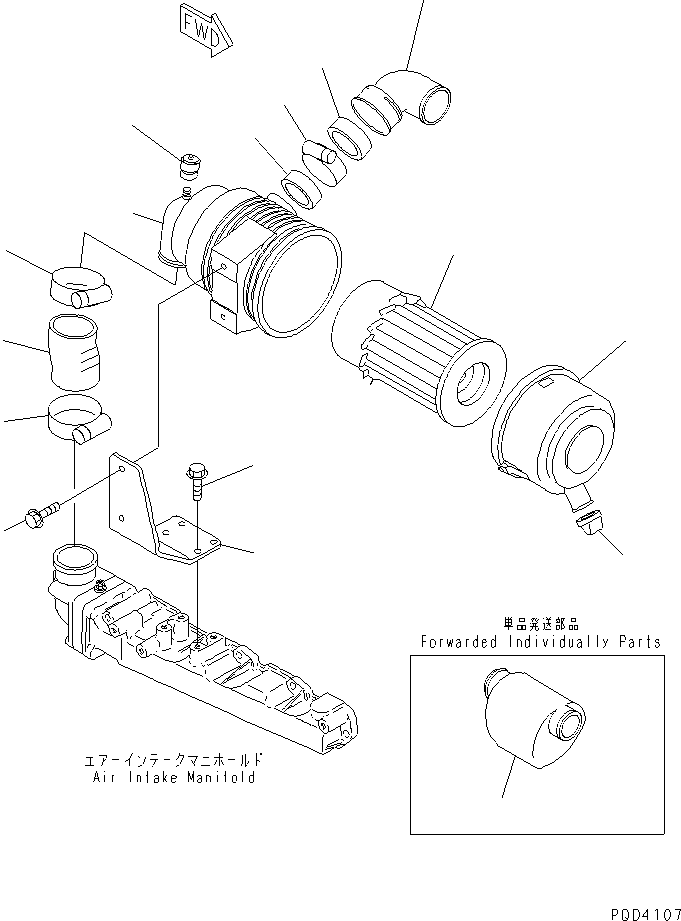 FWD

単品発送部品
Forwarded Individually Parts

エアーインテークマニホールド
Air Intake Manifold

PQD4107